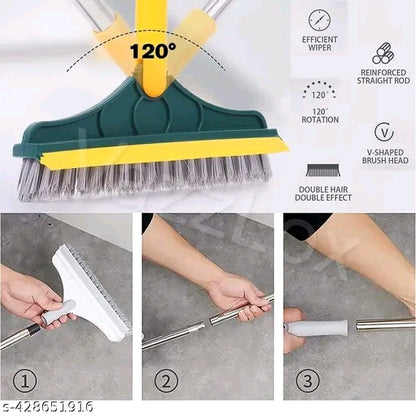 120°

EFFICIENT WIPER

REINFORCED STRAIGHT ROD

120°

120° ROTATION

V

V-SHAPED BRUSH HEAD

DOUBLE HAIR DOUBLE EFFECT

①

②

③

s-428651916