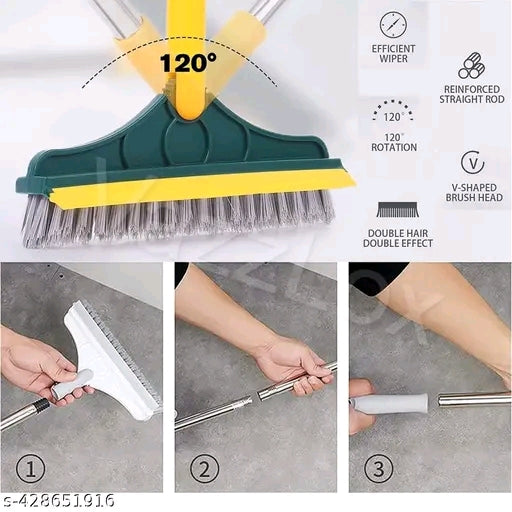 120°

EFFICIENT WIPER

REINFORCED STRAIGHT ROD

120°

120° ROTATION

V

V-SHAPED BRUSH HEAD

DOUBLE HAIR DOUBLE EFFECT

1

2

3

s-428651916